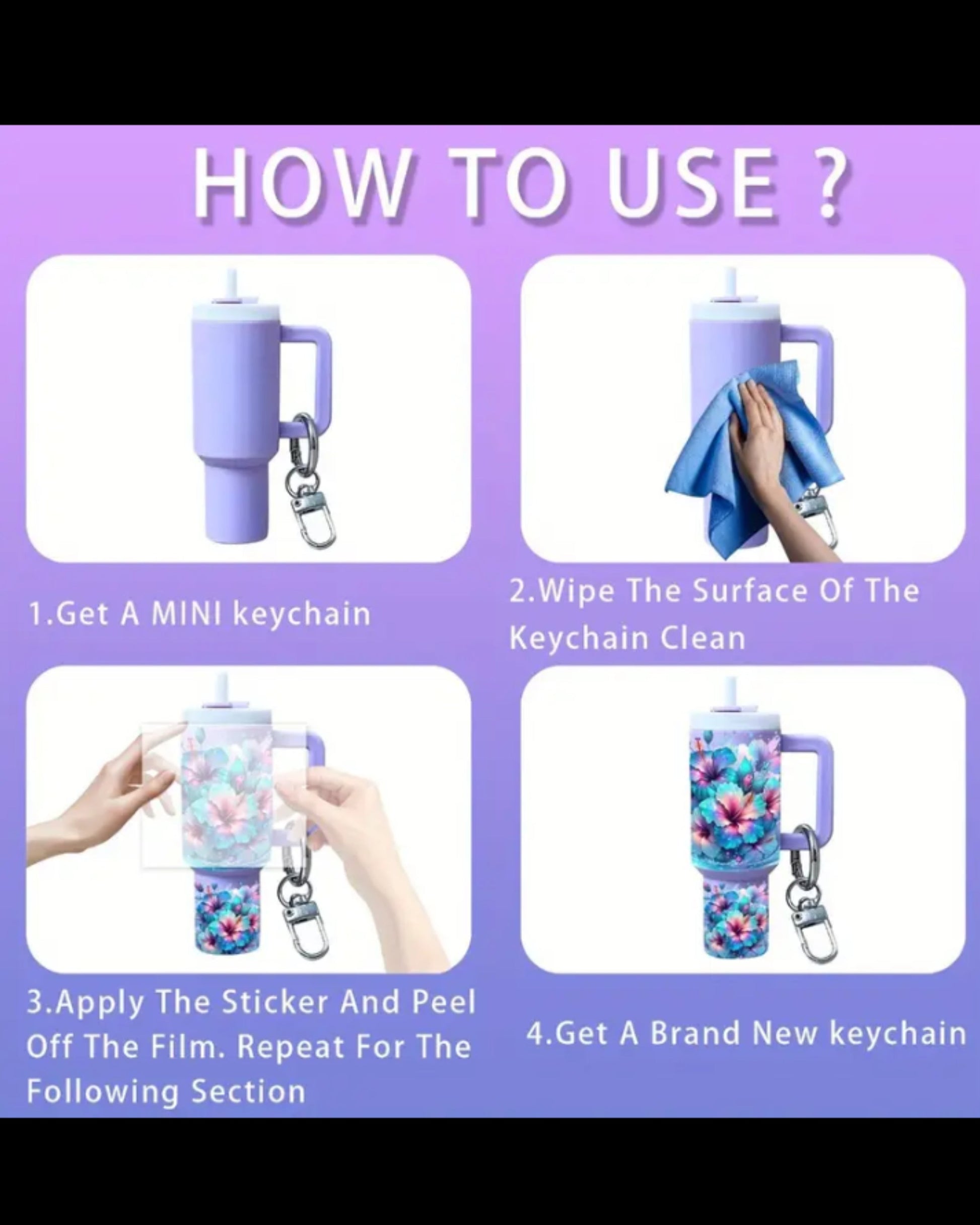 HOW TO USE ?

1.Get A MINI keychain

2.Wipe The Surface Of The Keychain Clean

3.Apply The Sticker And Peel Off The Film. Repeat For The Following Section

4.Get A Brand New keychain