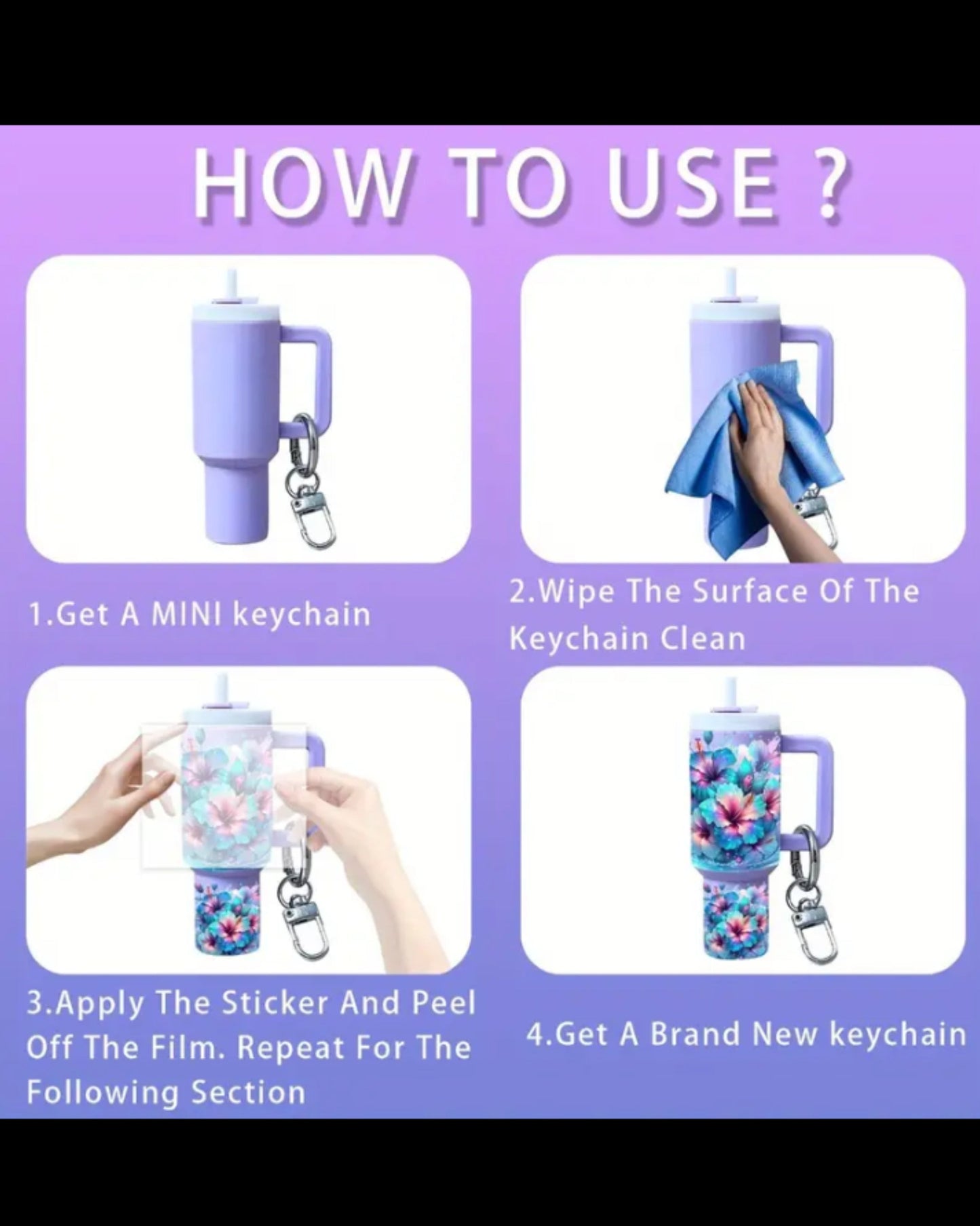 HOW TO USE ?

1.Get A MINI keychain

2.Wipe The Surface Of The Keychain Clean

3.Apply The Sticker And Peel Off The Film. Repeat For The Following Section

4.Get A Brand New keychain